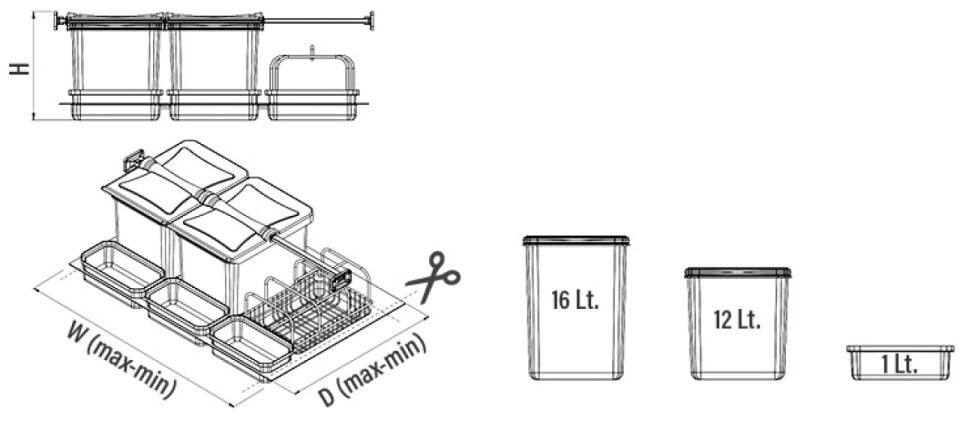 H

W (max-min)

D (max-min)

16 Lt.

12 Lt.

1 Lt.