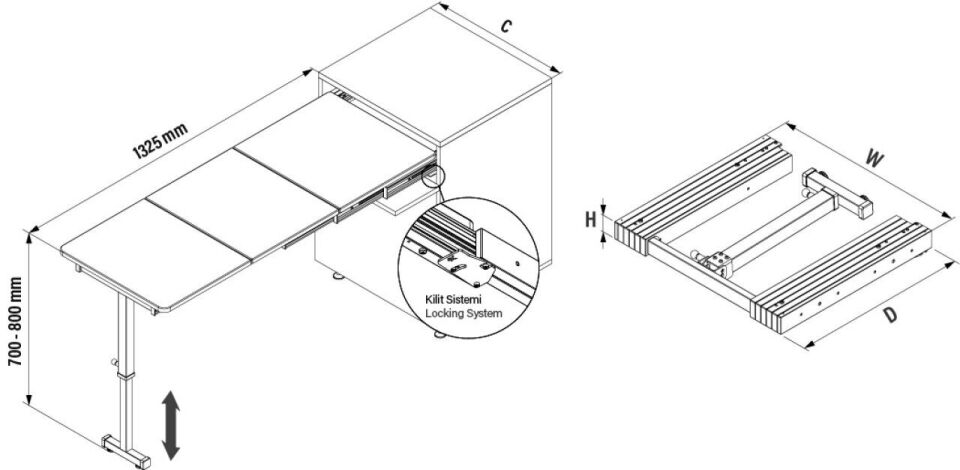 C

1325 mm

700 - 800 mm

Kilit Sistemi
Locking System

W

H

D