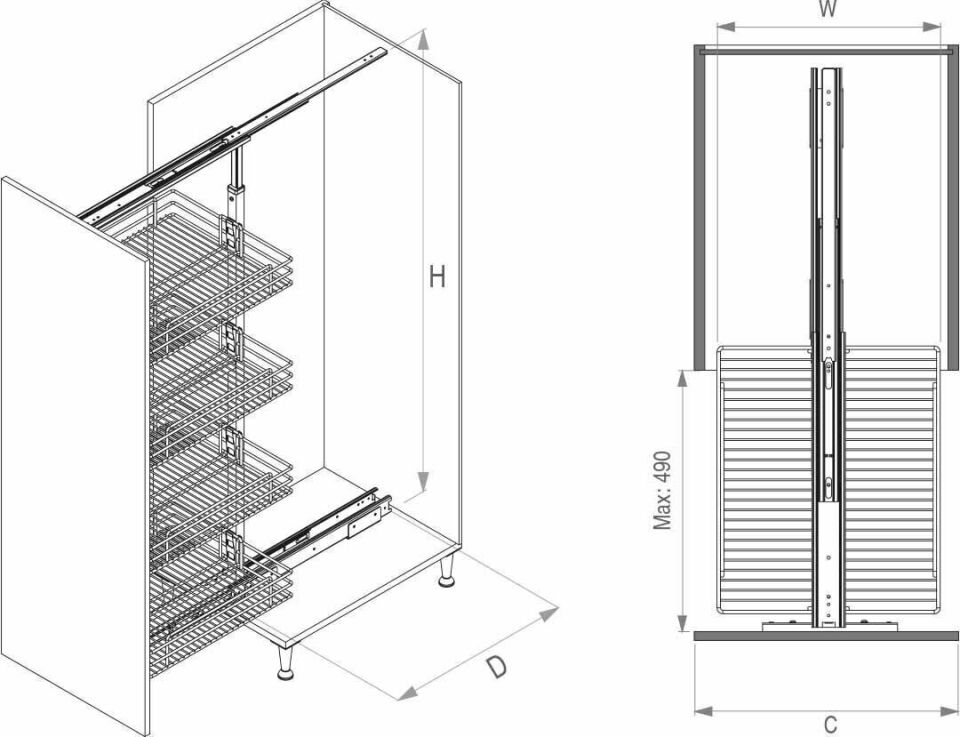 H

D

W

Max: 490

C