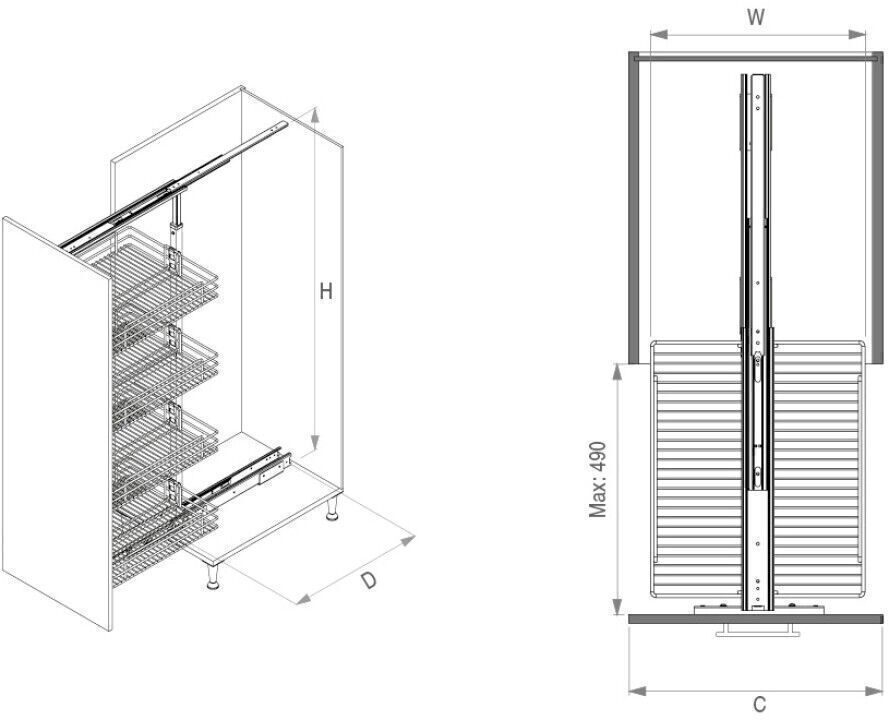 H

D

W

Max: 490

C