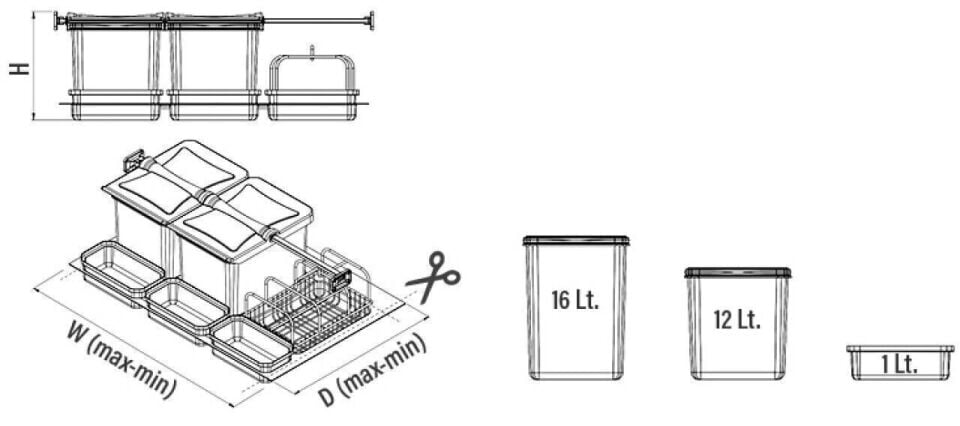 H

W (max-min)

D (max-min)

16 Lt.

12 Lt.

1 Lt.