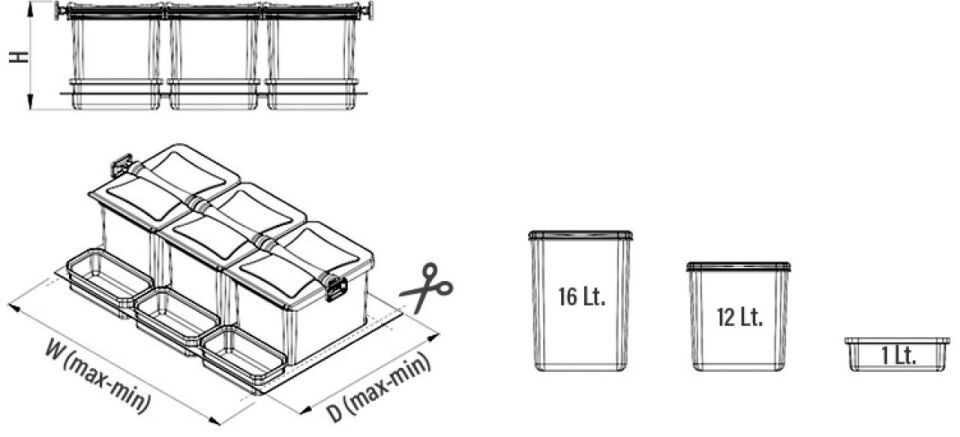 H

W (max-min)

D (max-min)

16 Lt.

12 Lt.

1 Lt.