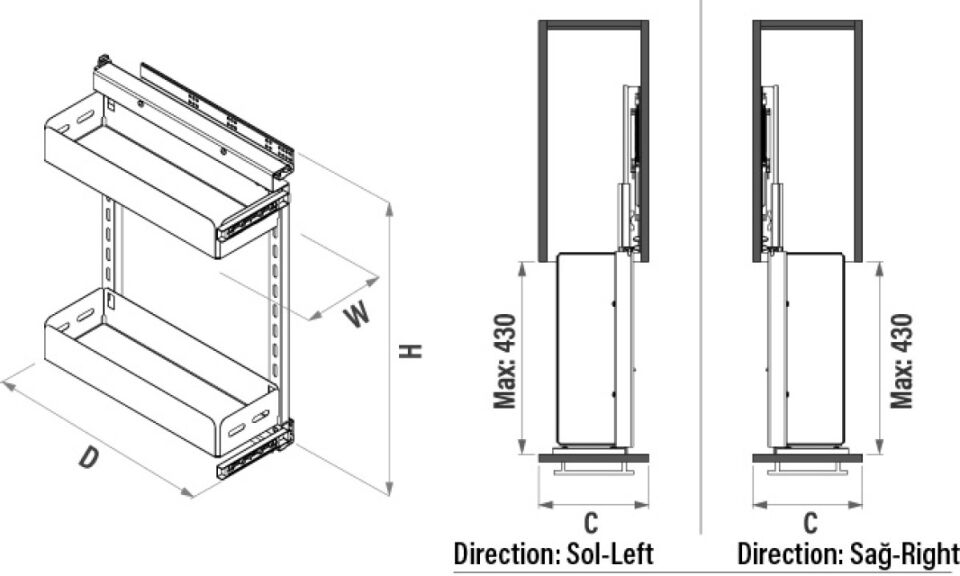 W

H

D

Max: 430

C

Direction: Sol-Left

Max: 430

C

Direction: Sağ-Right