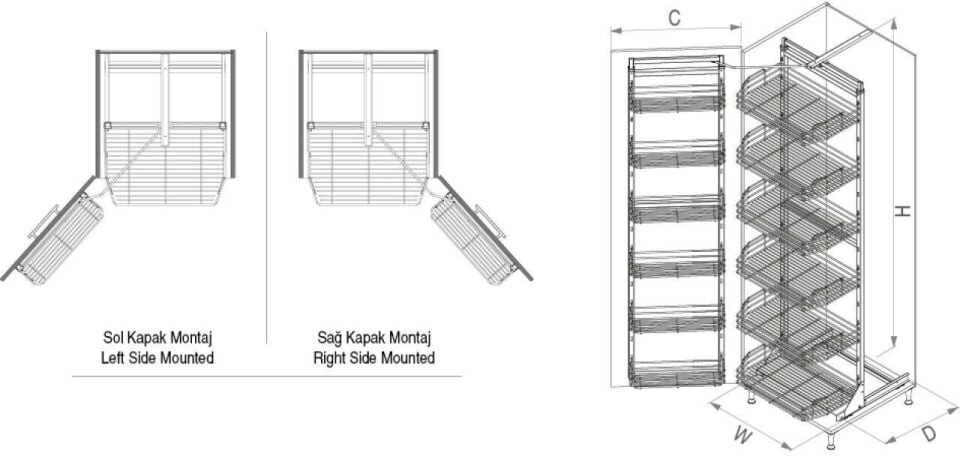 Sol Kapak Montaj
Left Side Mounted

Sağ Kapak Montaj
Right Side Mounted

C

H

W

D