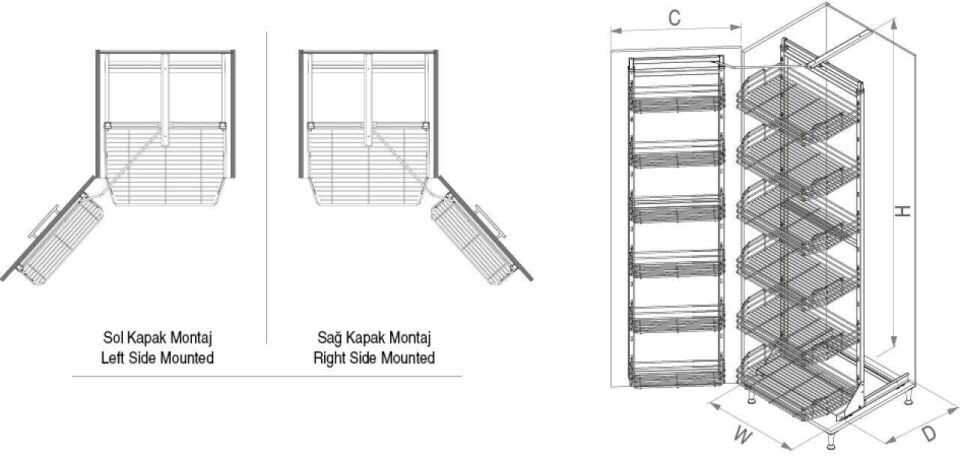 Sol Kapak Montaj
Left Side Mounted

Sağ Kapak Montaj
Right Side Mounted

C

H

W

D