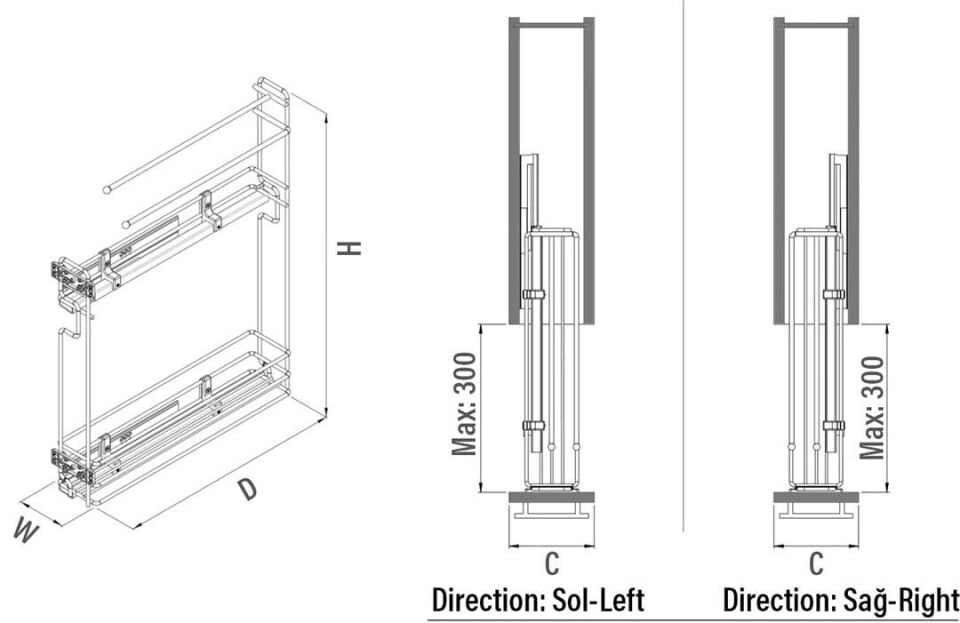 H

D

W

Max: 300

C

Direction: Sol-Left

Max: 300

C

Direction: Sağ-Right