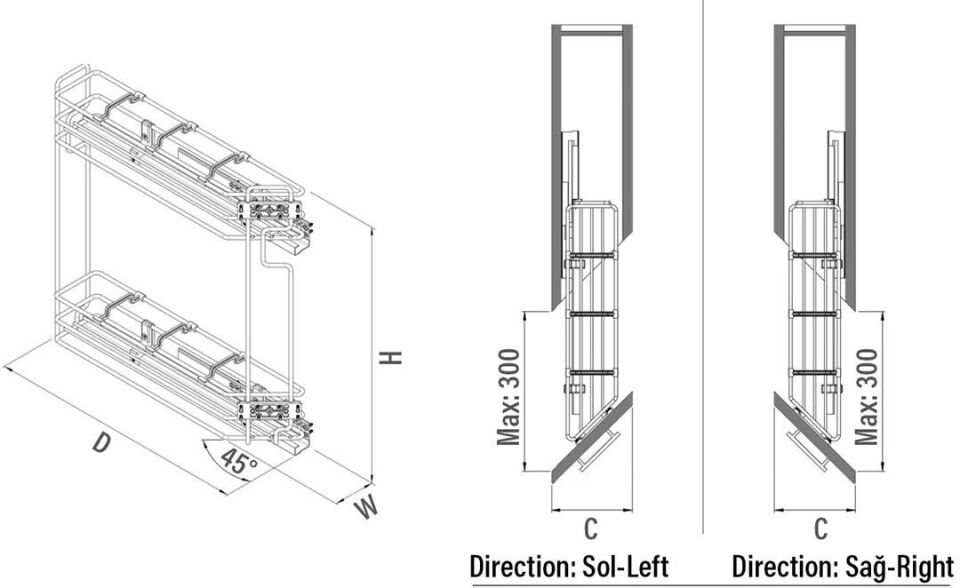 H

D

45°

W

Max: 300

C

Direction: Sol-Left

Max: 300

C

Direction: Sağ-Right