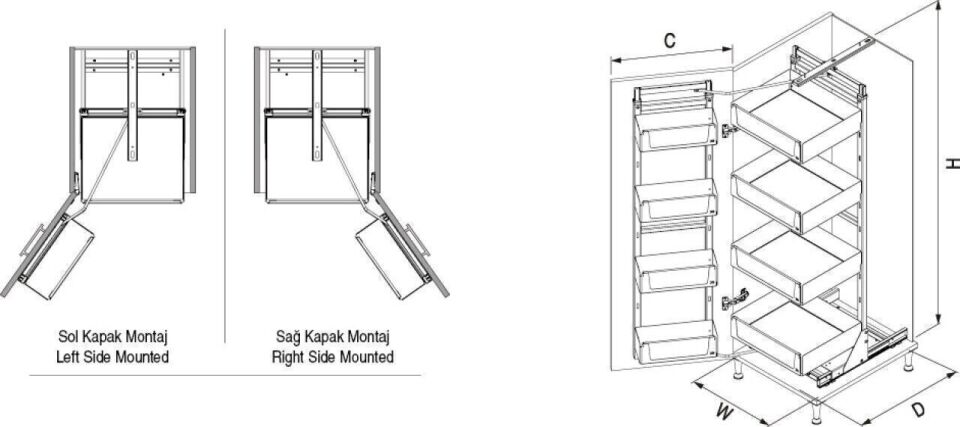 Sol Kapak Montaj
Left Side Mounted

Sağ Kapak Montaj
Right Side Mounted

C

H

W

D