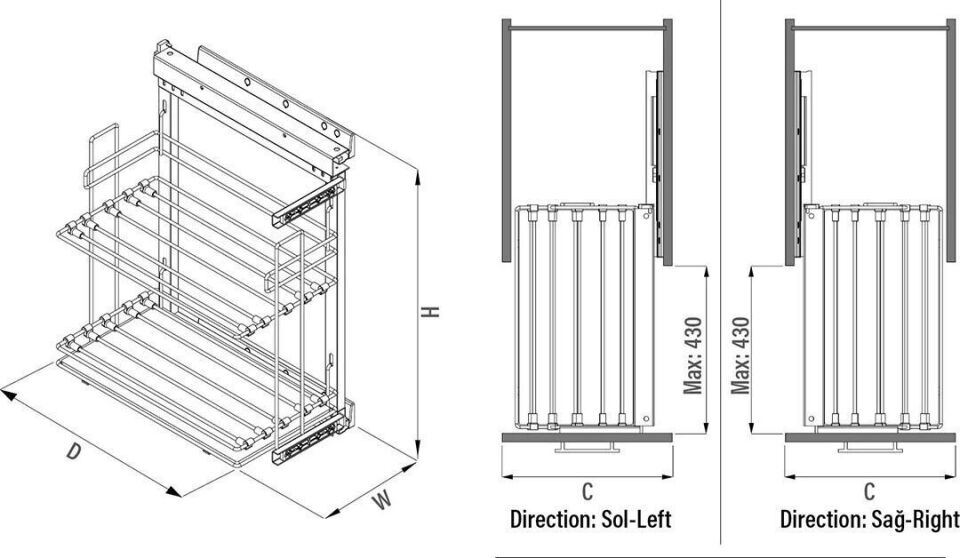 H

D

W

Max: 430

C

Direction: Sol-Left

Max: 430

C

Direction: Sağ-Right