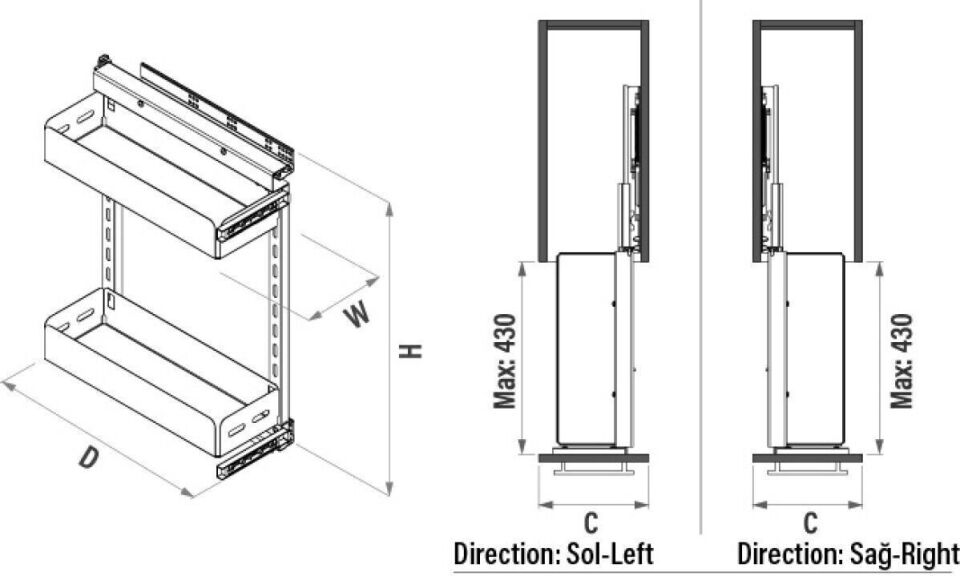 W
H
D
Max: 430
C
Direction: Sol-Left
Max: 430
C
Direction: Sağ-Right