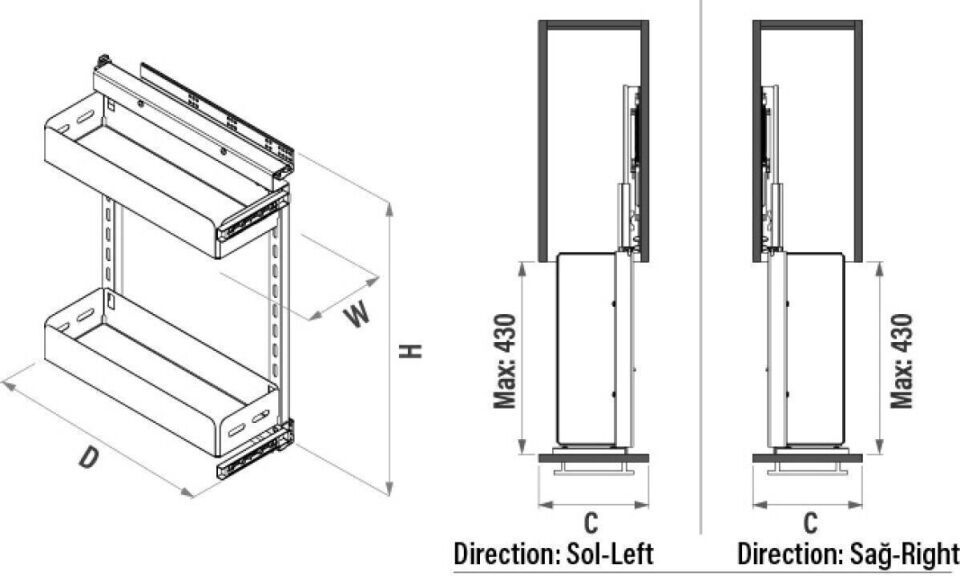 W
H
D
Max: 430
C
Direction: Sol-Left
Max: 430
C
Direction: Sağ-Right