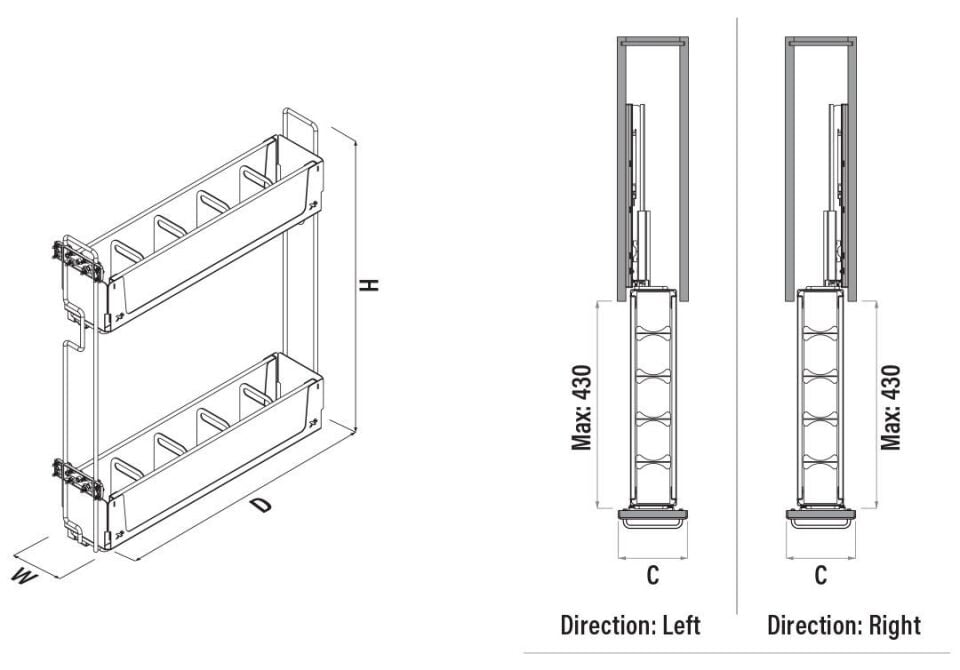 H

D

W

Max: 430

C

Direction: Left

Max: 430

C

Direction: Right