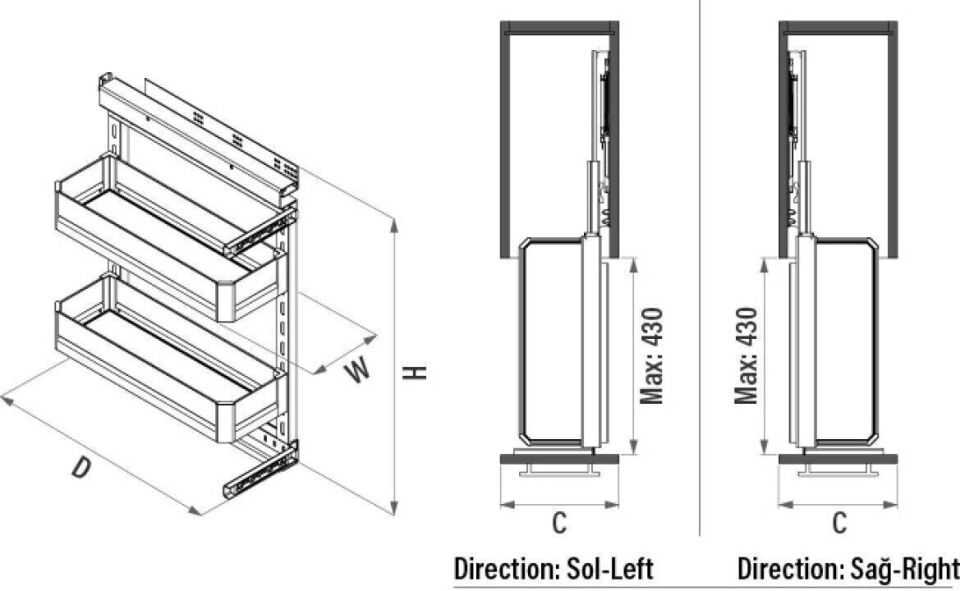 W

H

D

Max: 430

C

Direction: Sol-Left

Max: 430

C

Direction: Sağ-Right