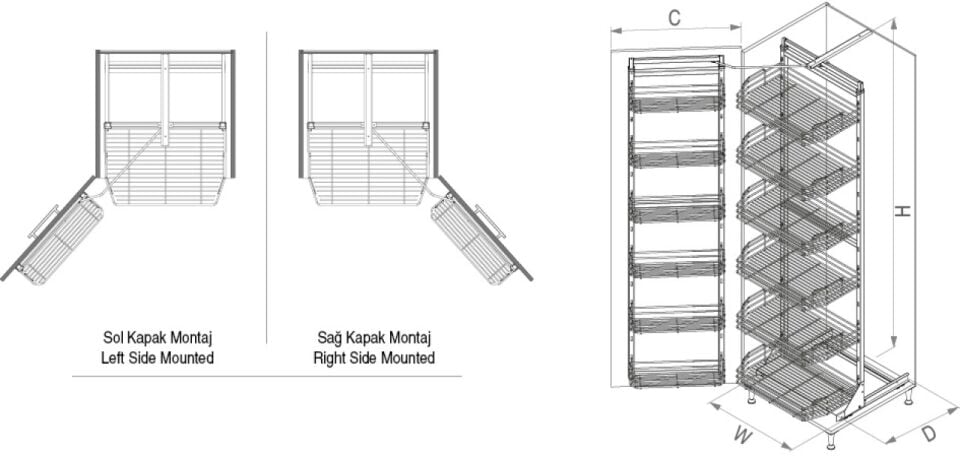 Sol Kapak Montaj
Left Side Mounted

Sağ Kapak Montaj
Right Side Mounted

C
H
W
D